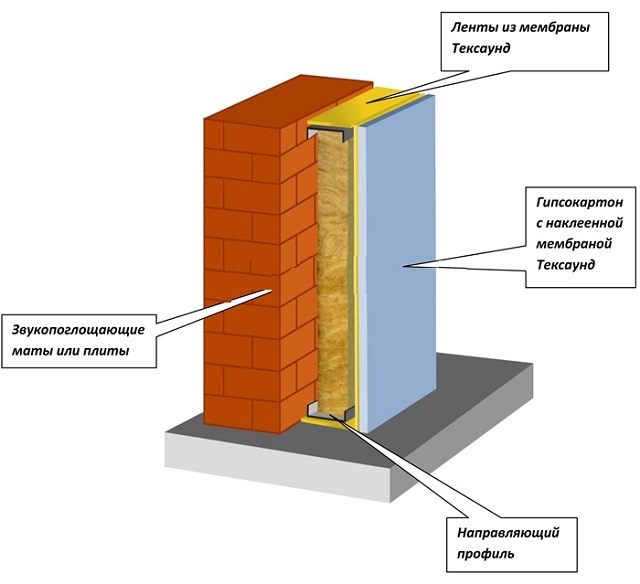 Ленты из мембраны Тексаунд

Гипсокартон с наклеенной мембраной Тексаунд

Звукопоглощающие маты или плиты

Направляющий профиль