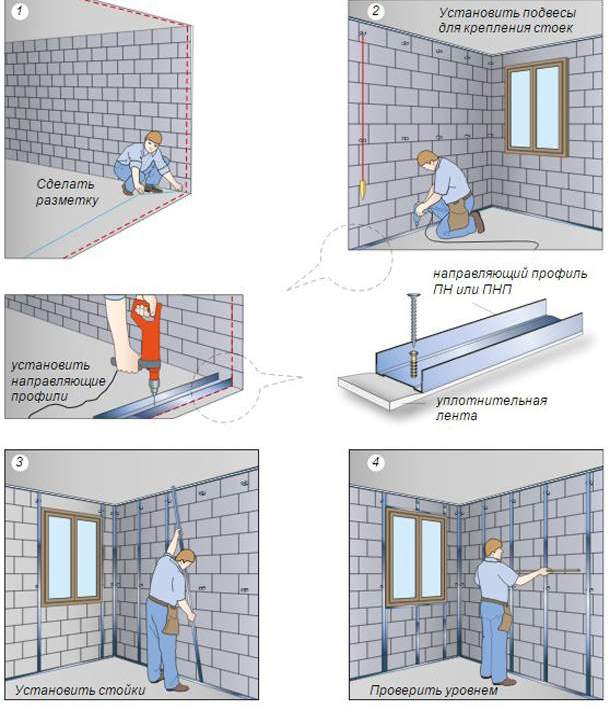 1

Сделать разметку

2

Установить подвесы для крепления стоек

установить направляющие профили

направляющий профиль ПН или ПНП

уплотнительная лента

3

Установить стойки

4

Проверить уровнем