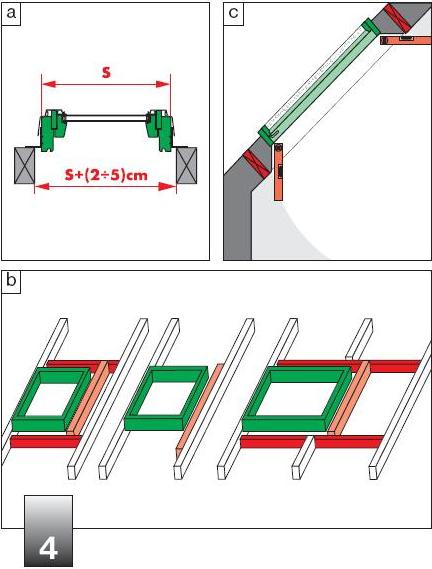 a

S

S+(2÷5)cm

c

b

4