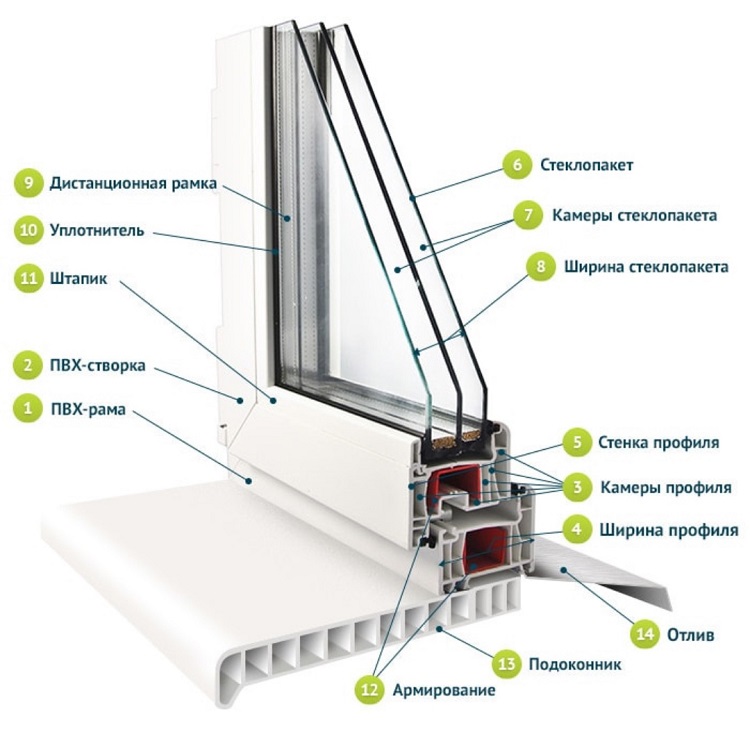 9 Дистанционная рамка
10 Уплотнитель
11 Штапик
2 ПВХ-створка
1 ПВХ-рама
6 Стеклопакет
7 Камеры стеклопакета
8 Ширина стеклопакета
5 Стенка профиля
3 Камеры профиля
4 Ширина профиля
14 Отлив
13 Подоконник
12 Армирование