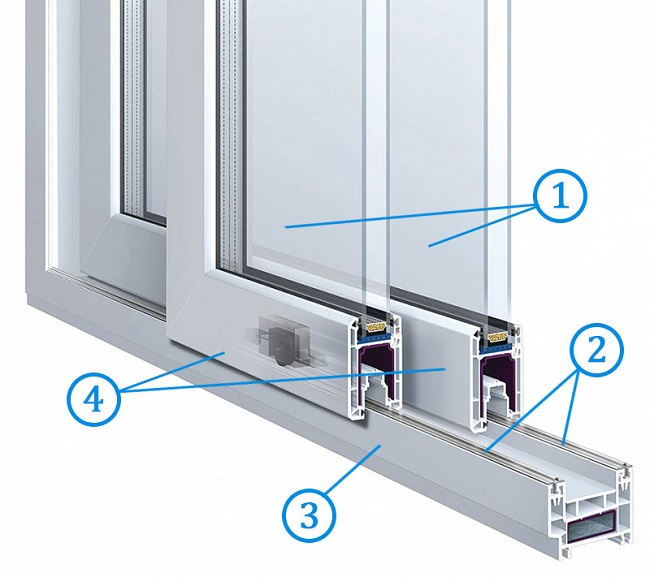 1
2
4
3