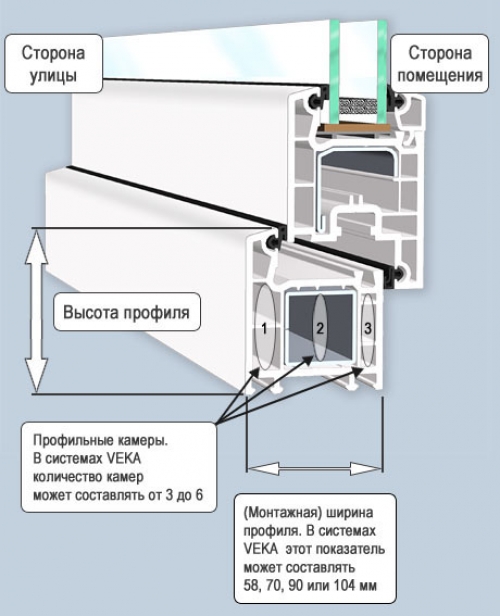 Сторона улицы

Сторона помещения

Высота профиля

1

2

3

Профильные камеры. В системах VEKA количество камер может составлять от 3 до 6

(Монтажная) ширина профиля. В системах VEKA этот показатель может составлять 58, 70, 90 или 104 мм